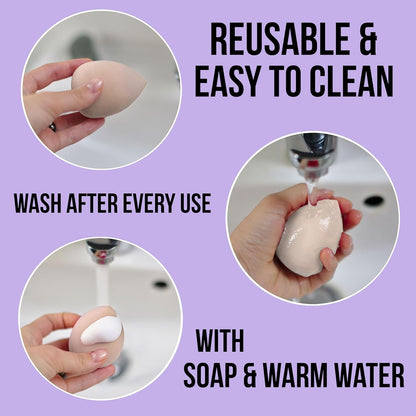 REUSABLE & EASY TO CLEAN

WASH AFTER EVERY USE

WITH SOAP & WARM WATER