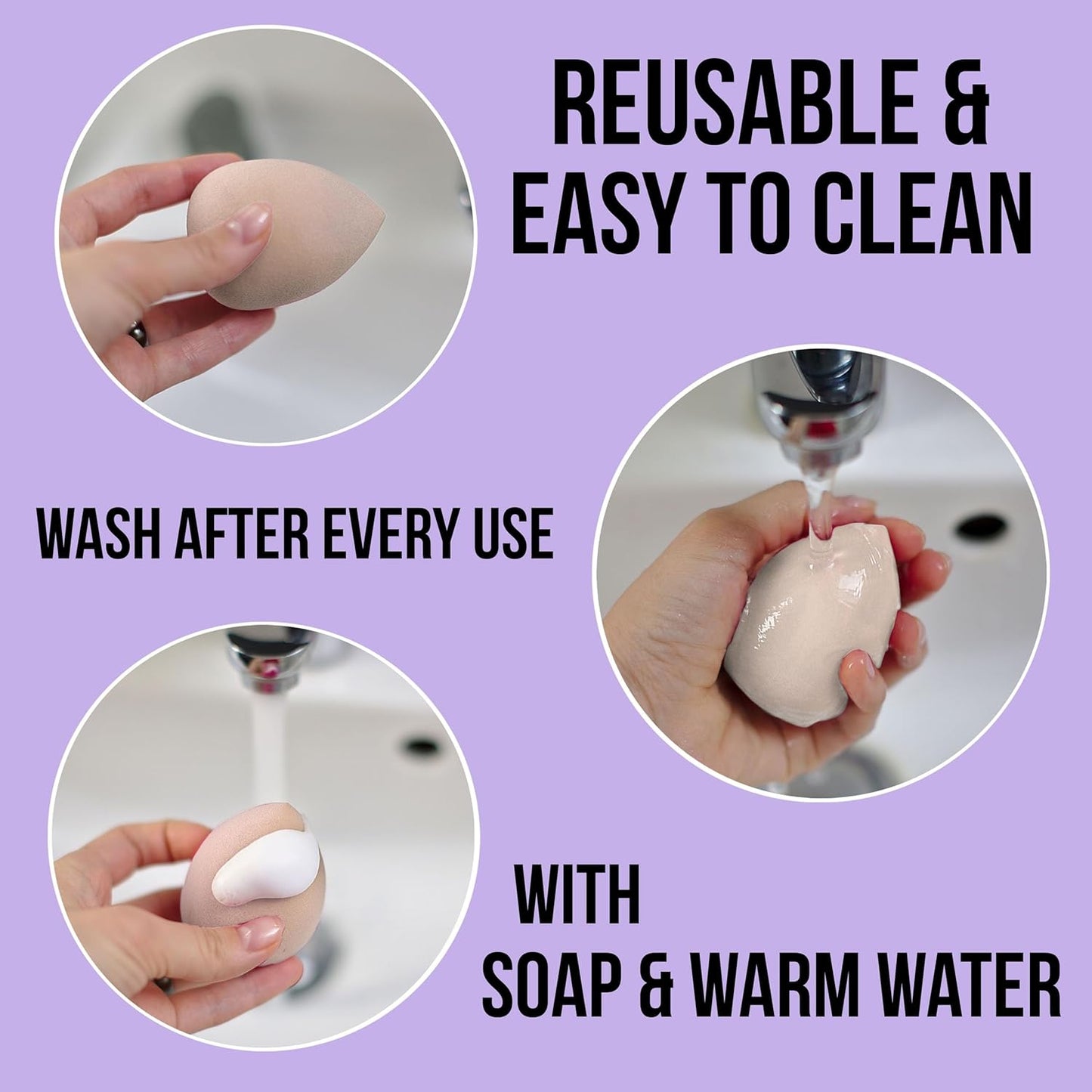 REUSABLE & EASY TO CLEAN

WASH AFTER EVERY USE

WITH SOAP & WARM WATER