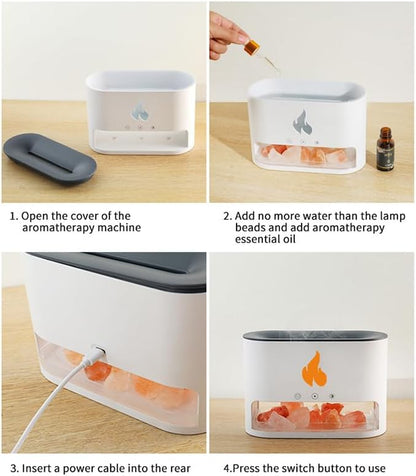 1. Open the cover of the aromatherapy machine

2. Add no more water than the lamp beads and add aromatherapy essential oil

3. Insert a power cable into the rear

4.Press the switch button to use