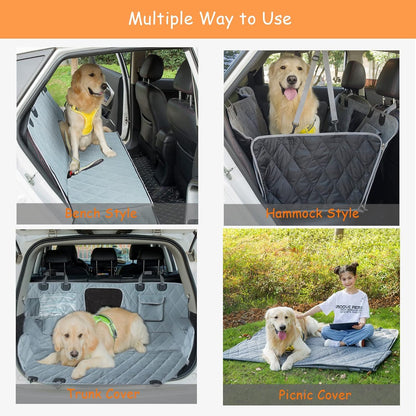 Multiple Way to Use

Bench Style

Hammock Style

Trunk Cover

Picnic Cover