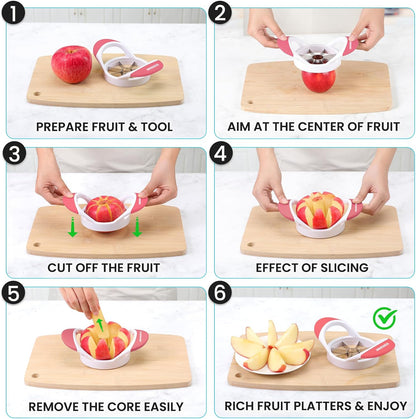 1
PREPARE FRUIT & TOOL

2
AIM AT THE CENTER OF FRUIT

3
CUT OFF THE FRUIT

4
EFFECT OF SLICING

5
REMOVE THE CORE EASILY

6
RICH FRUIT PLATTERS & ENJOY