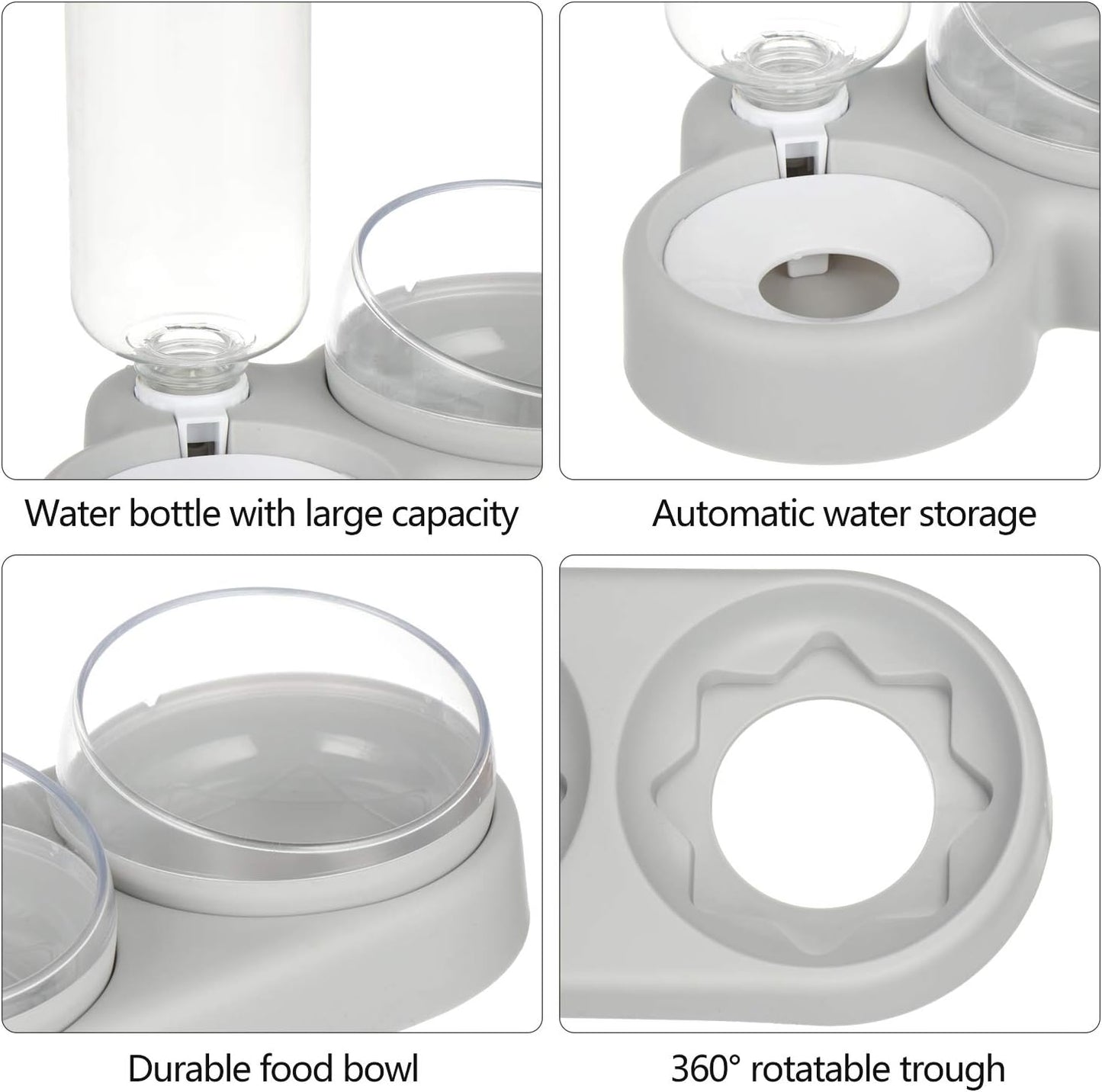 Water bottle with large capacity

Automatic water storage

Durable food bowl

360° rotatable trough