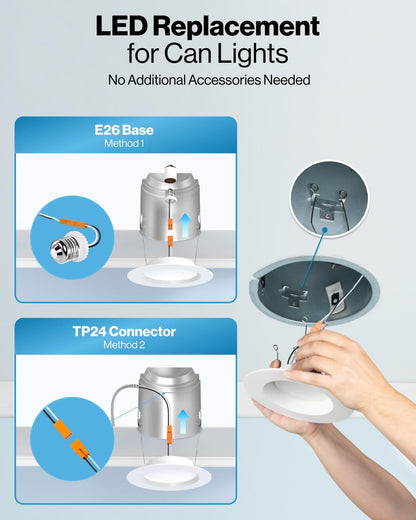 LED Replacement
for Can Lights
No Additional Accessories Needed

E26 Base
Method 1

TP24 Connector
Method 2