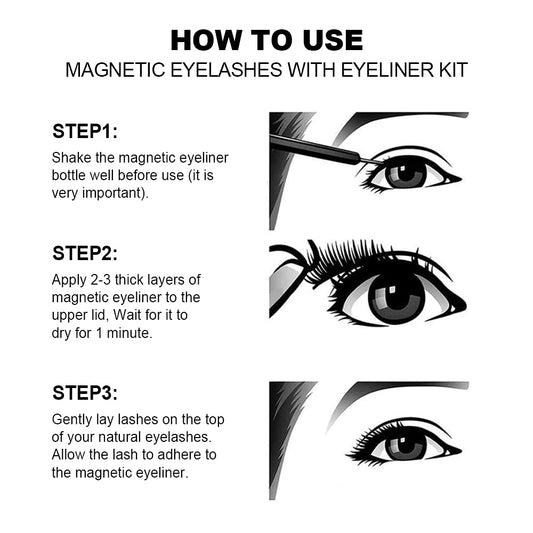 HOW TO USE
MAGNETIC EYELASHES WITH EYELINER KIT

STEP1:
Shake the magnetic eyeliner bottle well before use (it is very important).

STEP2:
Apply 2-3 thick layers of magnetic eyeliner to the upper lid, Wait for it to dry for 1 minute.

STEP3:
Gently lay lashes on the top of your natural eyelashes. Allow the lash to adhere to the magnetic eyeliner.