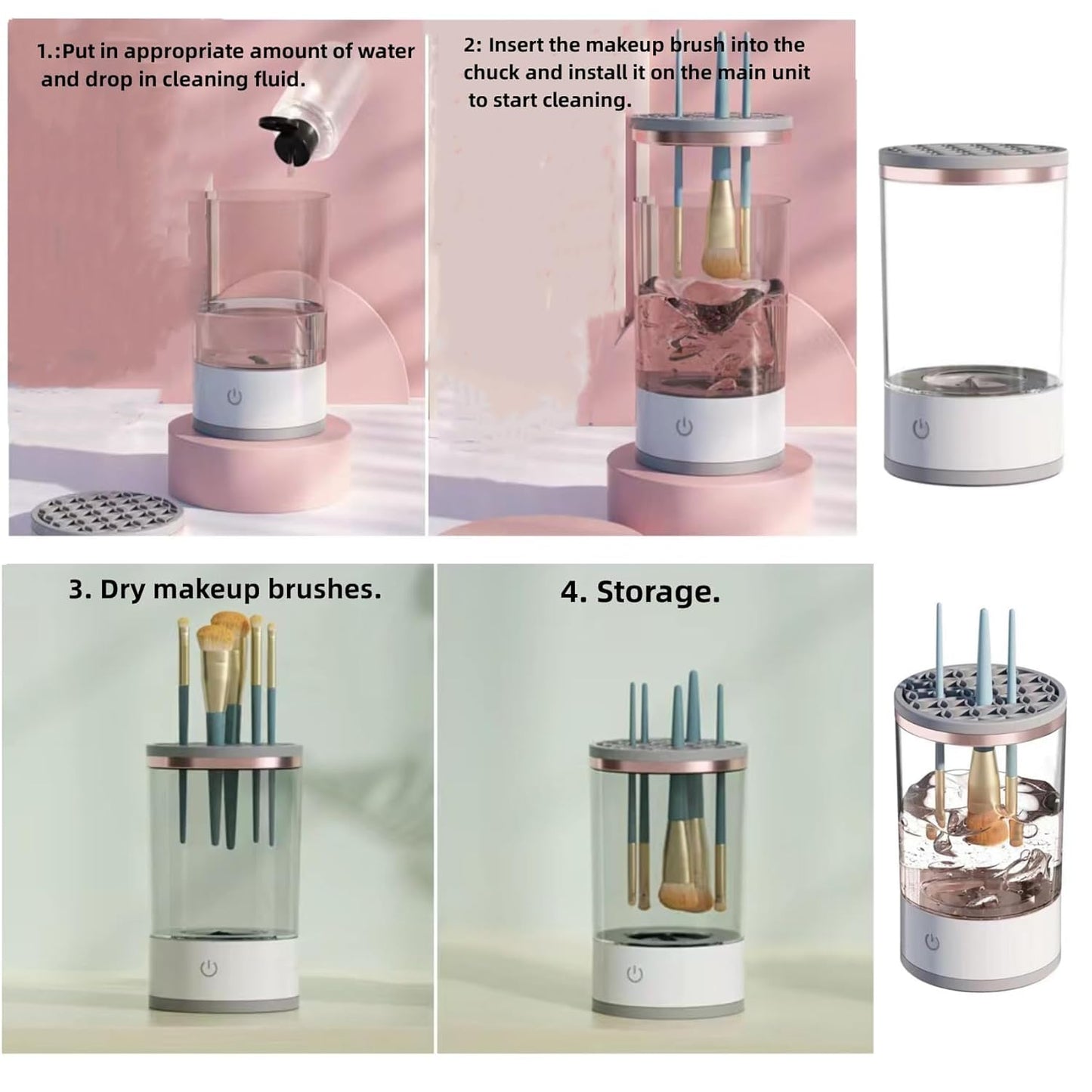 1.:Put in appropriate amount of water and drop in cleaning fluid.

2: Insert the makeup brush into the chuck and install it on the main unit to start cleaning.

3. Dry makeup brushes.

4. Storage.