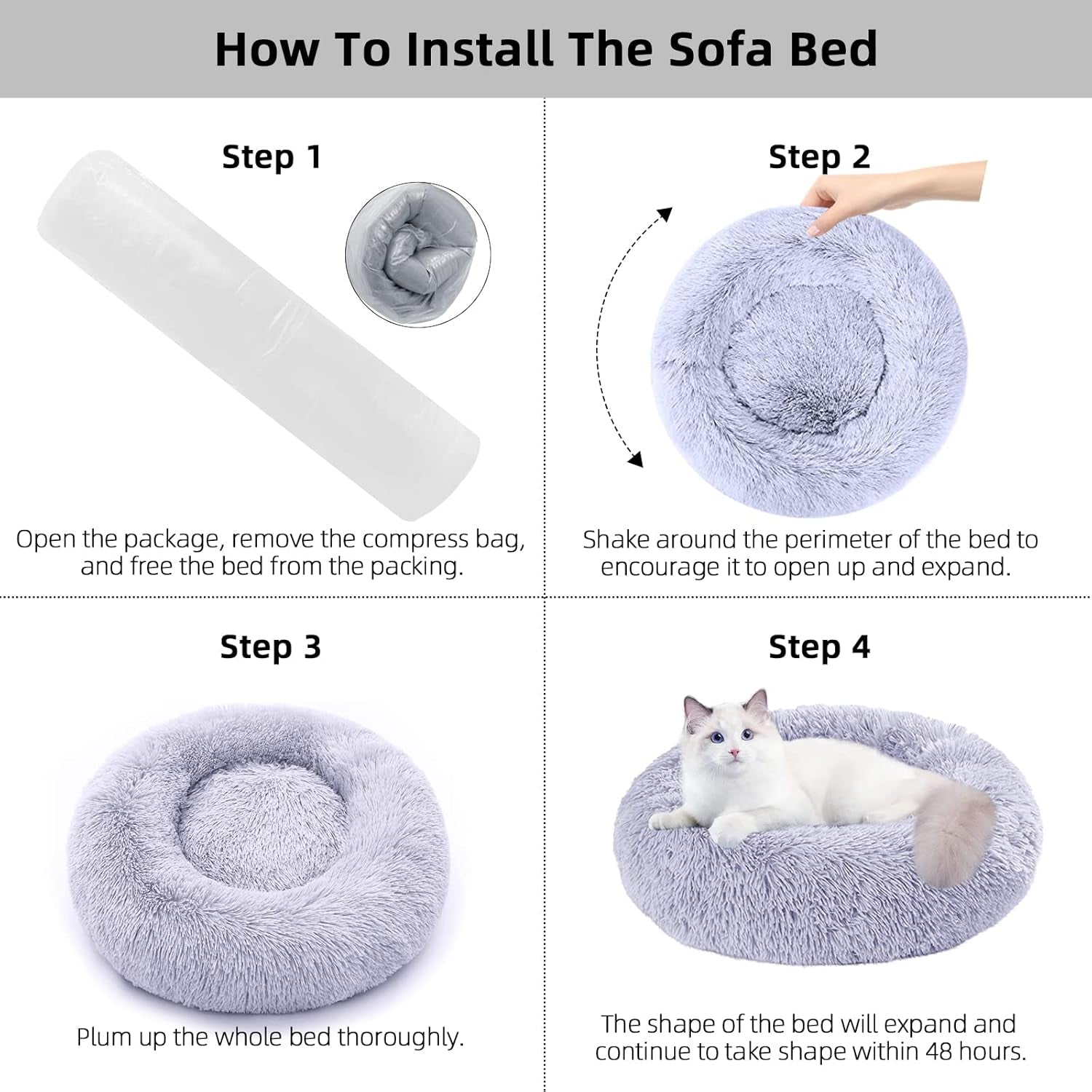 How To Install The Sofa Bed

Step 1

Open the package, remove the compress bag, and free the bed from the packing.

Step 2

Shake around the perimeter of the bed to encourage it to open up and expand.

Step 3

Plum up the whole bed thoroughly.

Step 4

The shape of the bed will expand and continue to take shape within 48 hours.