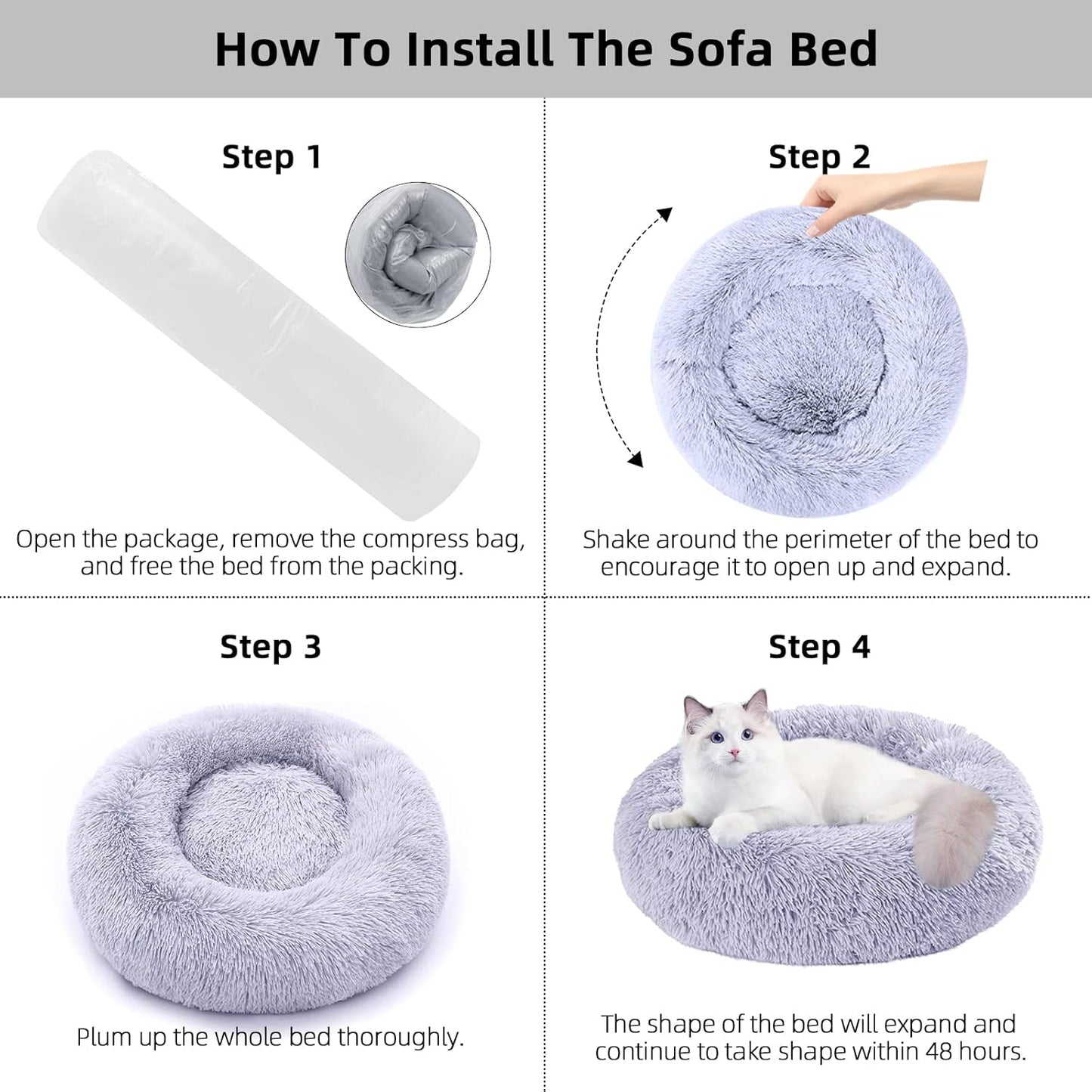 How To Install The Sofa Bed

Step 1

Open the package, remove the compress bag, and free the bed from the packing.

Step 2

Shake around the perimeter of the bed to encourage it to open up and expand.

Step 3

Plum up the whole bed thoroughly.

Step 4

The shape of the bed will expand and continue to take shape within 48 hours.