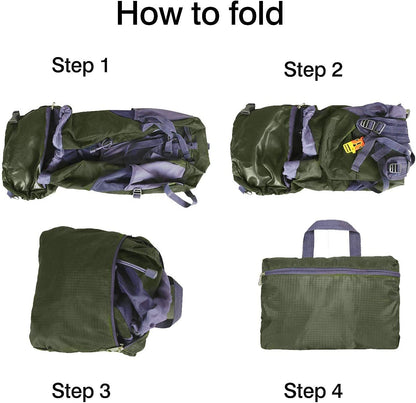 How to fold

Step 1

Step 2

Step 3

Step 4