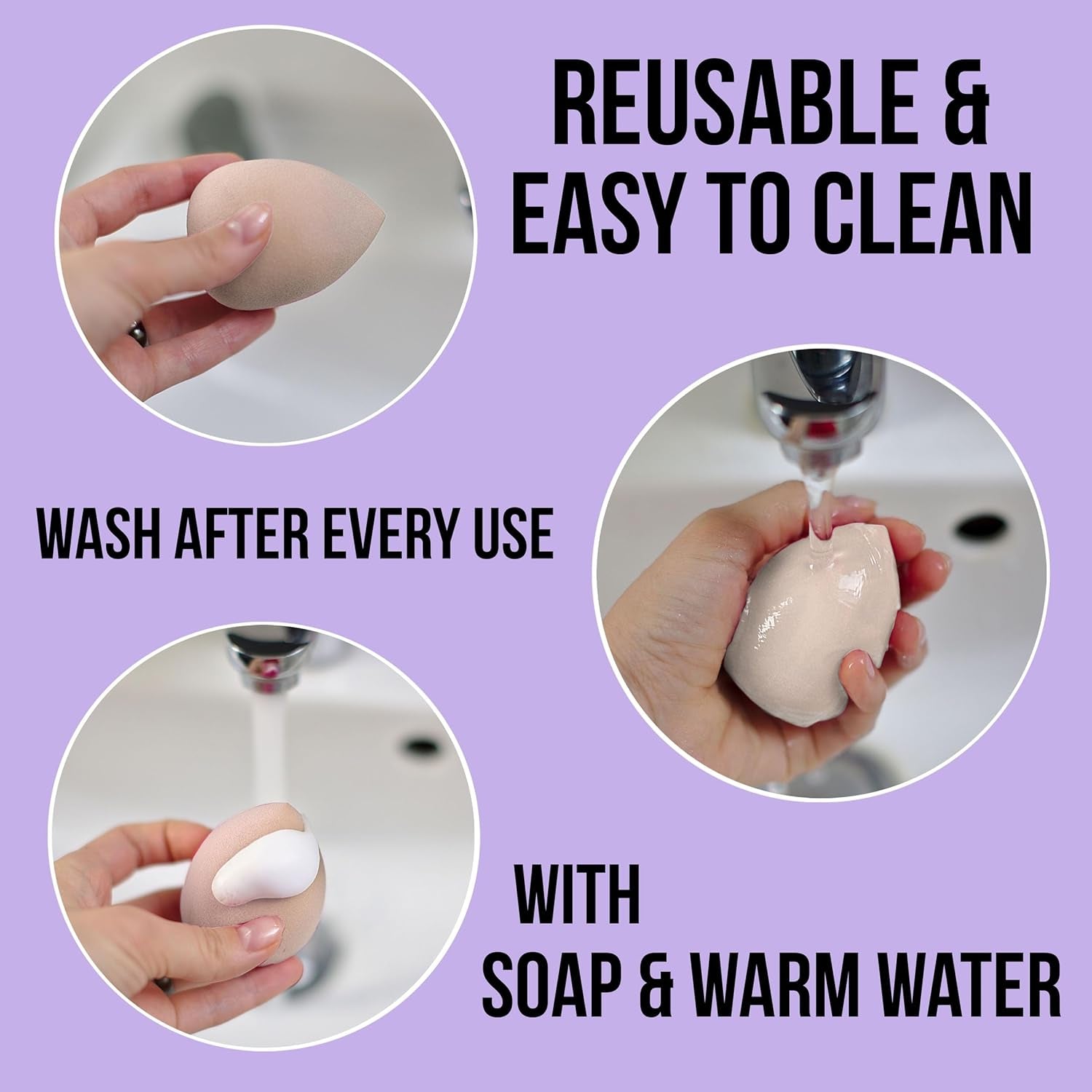 REUSABLE & EASY TO CLEAN

WASH AFTER EVERY USE

WITH SOAP & WARM WATER